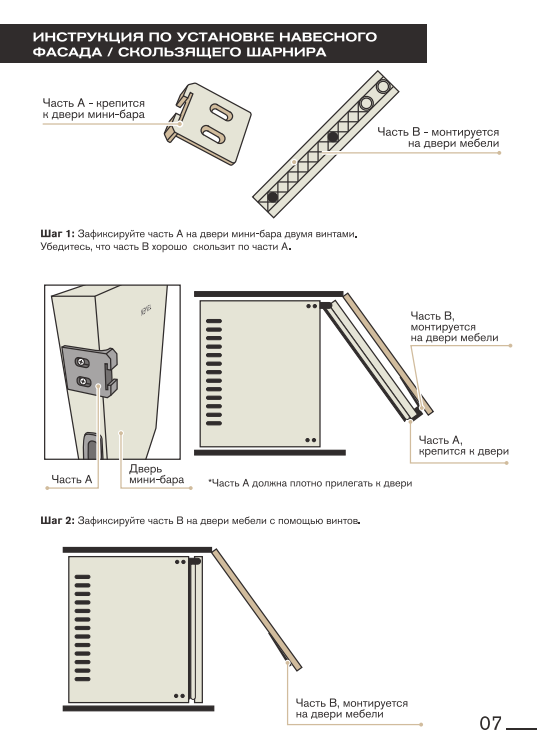 ИНСТРУКЦИЯ ПО УСТАНОВКЕ НАВЕСНОГО ФАСАДА / СКОЛЬЗЯЩЕГО ШАРНИРА

Часть А - крепится к двери мини-бара

Часть В - монтируется на двери мебели

**Шаг 1:** Зафиксируйте часть А на двери мини-бара двумя винтами. Убедитесь, что часть В хорошо скользит по части А.

Часть В, монтируется на двери мебели

Часть А, крепится к двери

Часть А

Дверь мини-бара

*Часть А должна плотно прилегать к двери

**Шаг 2:** Зафиксируйте часть В на двери мебели с помощью винтов.

Часть В, монтируется на двери мебели

07